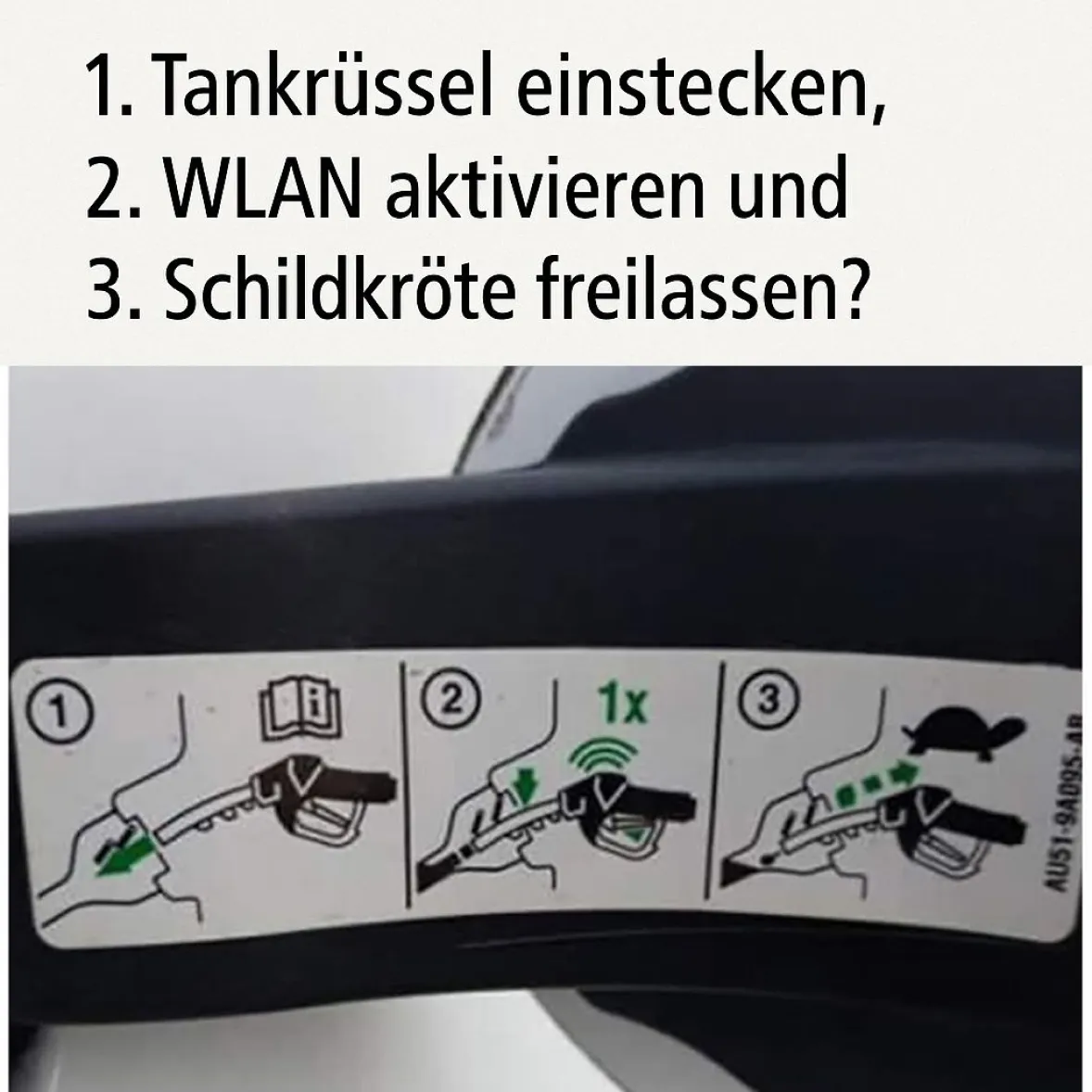 1. Tankrüssel einstecken,
2. WLAN aktivieren und
3. Schildkröte freilassen?

1
2
1x
3
AU51-9A095-AB